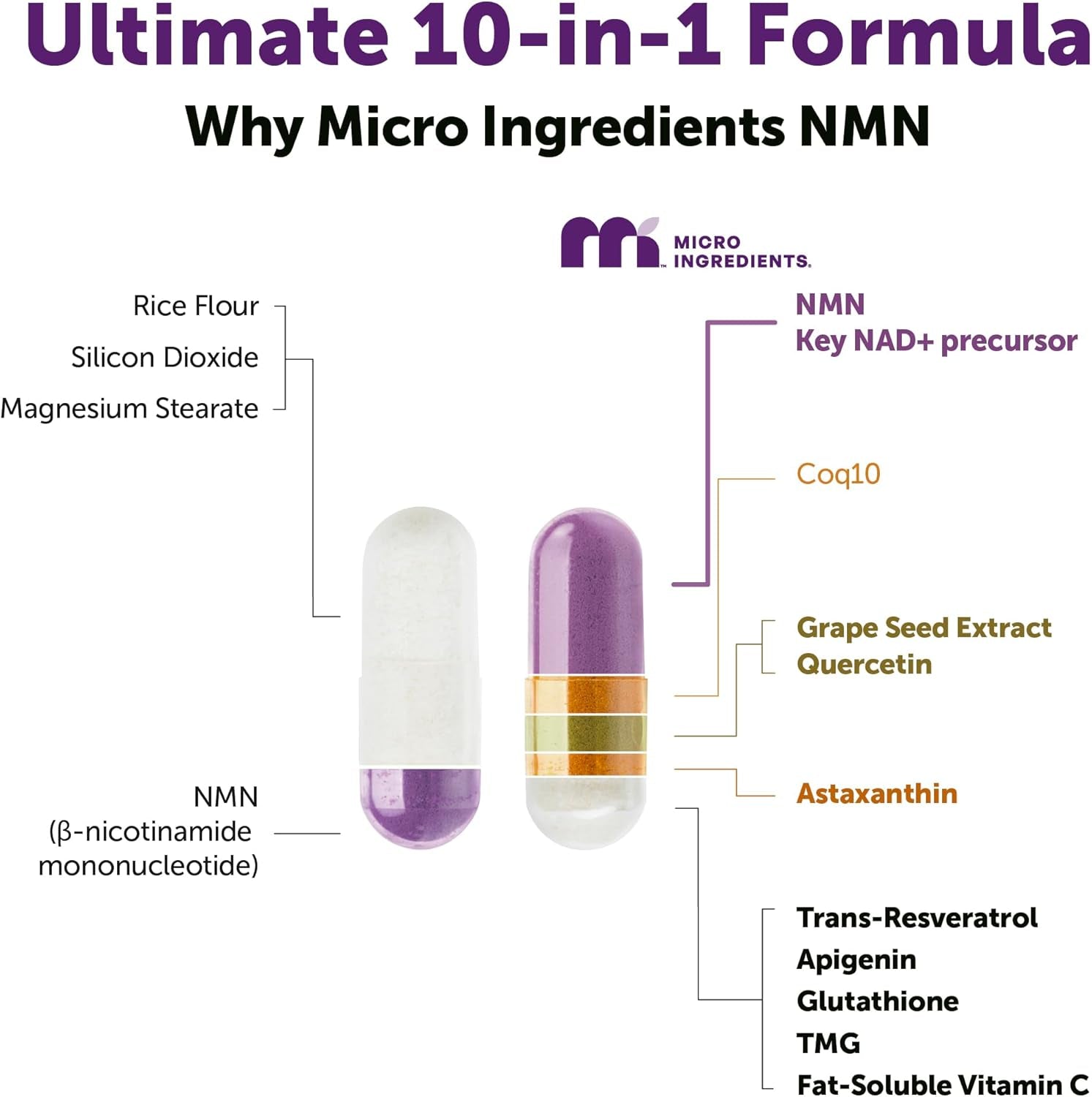 Ultimate 10-in-1 Formula

Why Micro Ingredients NMN

MICRO INGREDIENTS.

Rice Flour
Silicon Dioxide
Magnesium Stearate

NMN
(β-nicotinamide mononucleotide)

NMN
Key NAD+ precursor

Coq10

Grape Seed Extract
Quercetin

Astaxanthin

Trans-Resveratrol
Apigenin
Glutathione
TMG
Fat-Soluble Vitamin C